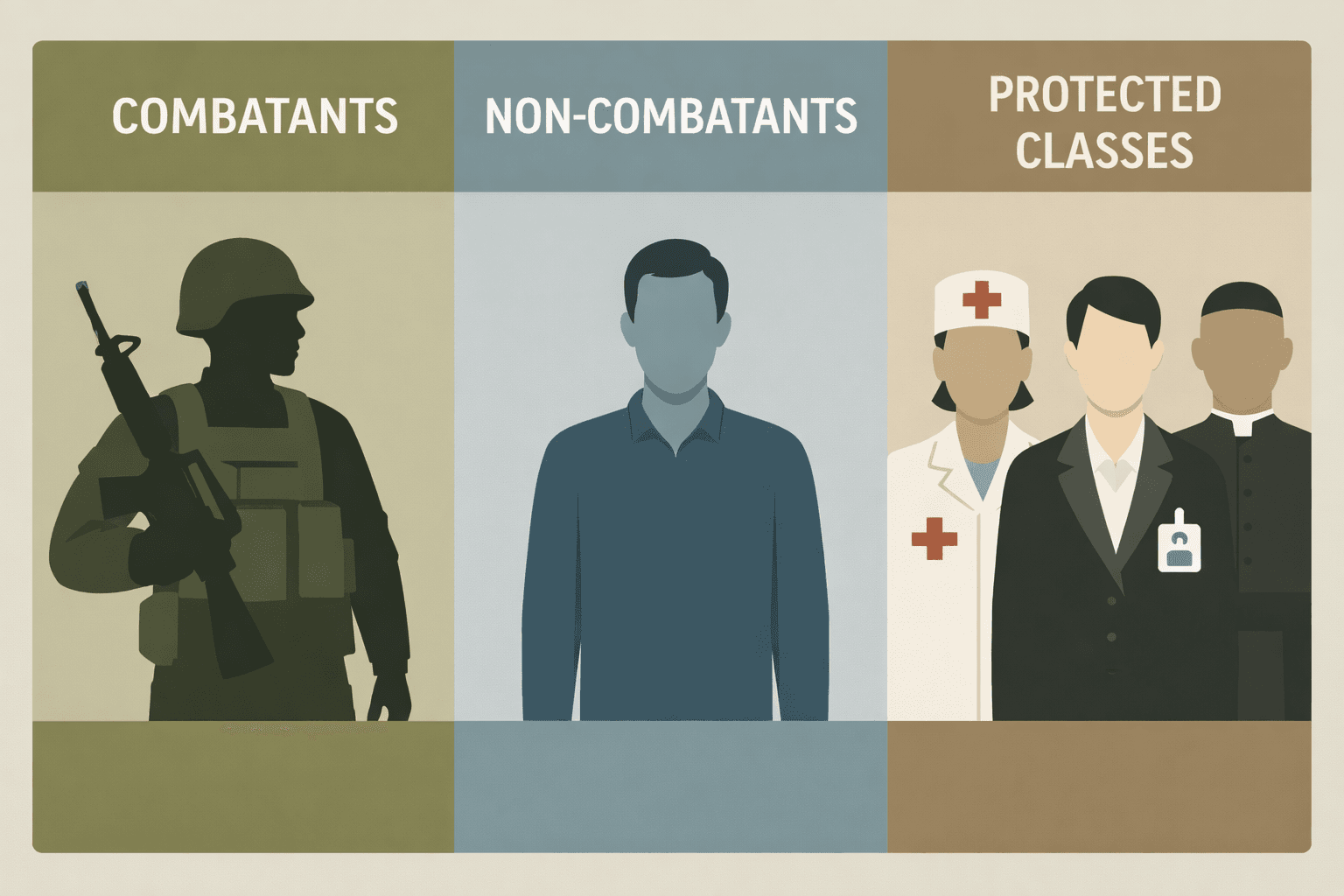 COMBATANTS

NON-COMBATANTS

PROTECTED CLASSES